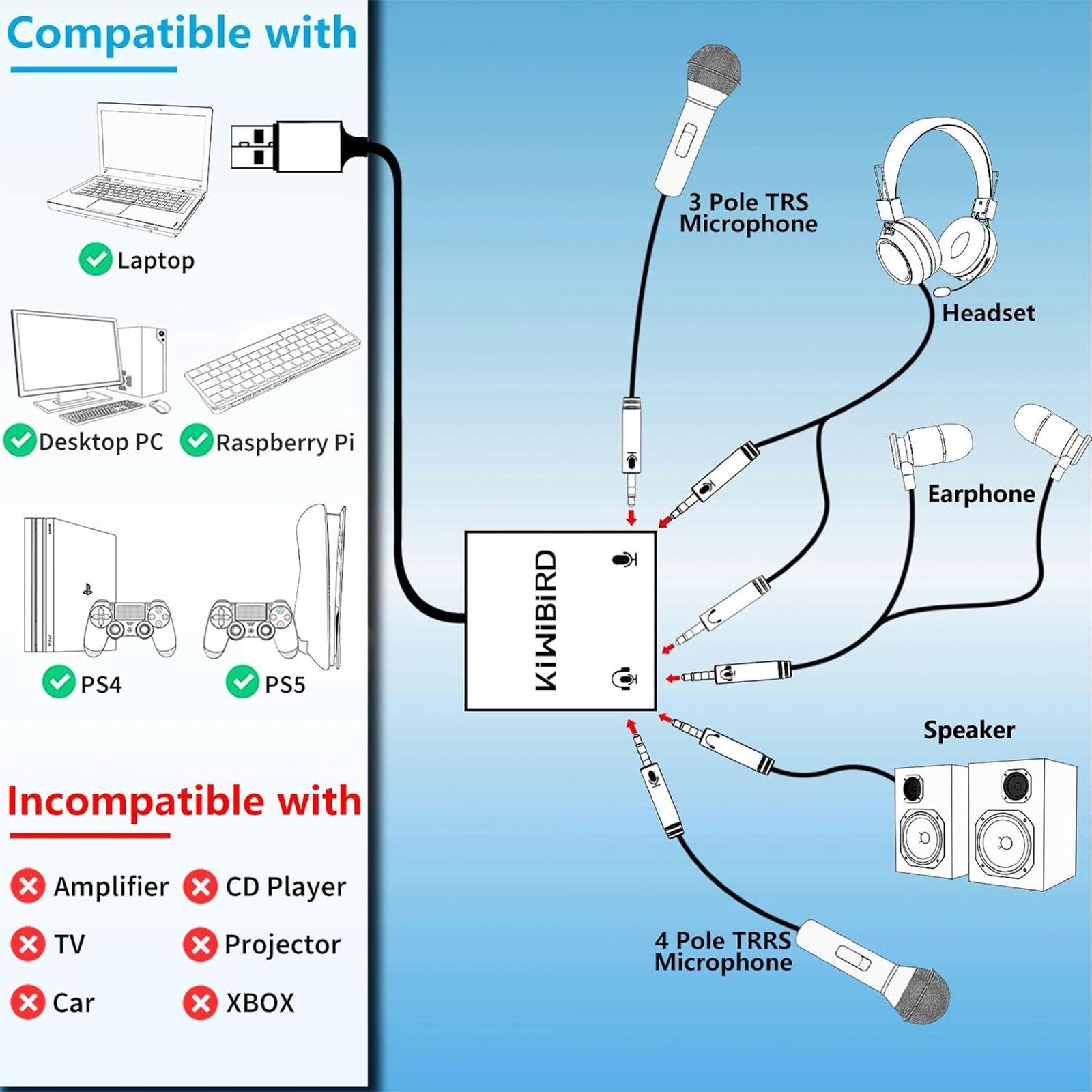 Compatible with

Laptop

Desktop PC

Raspberry Pi

PS4

PS5

Incompatible with

Amplifier

CD Player

TV

Projector

Car

XBOX

3 Pole TRS Microphone

Headset

Earphone

KiWiBiRD

Speaker

4 Pole TRRS Microphone