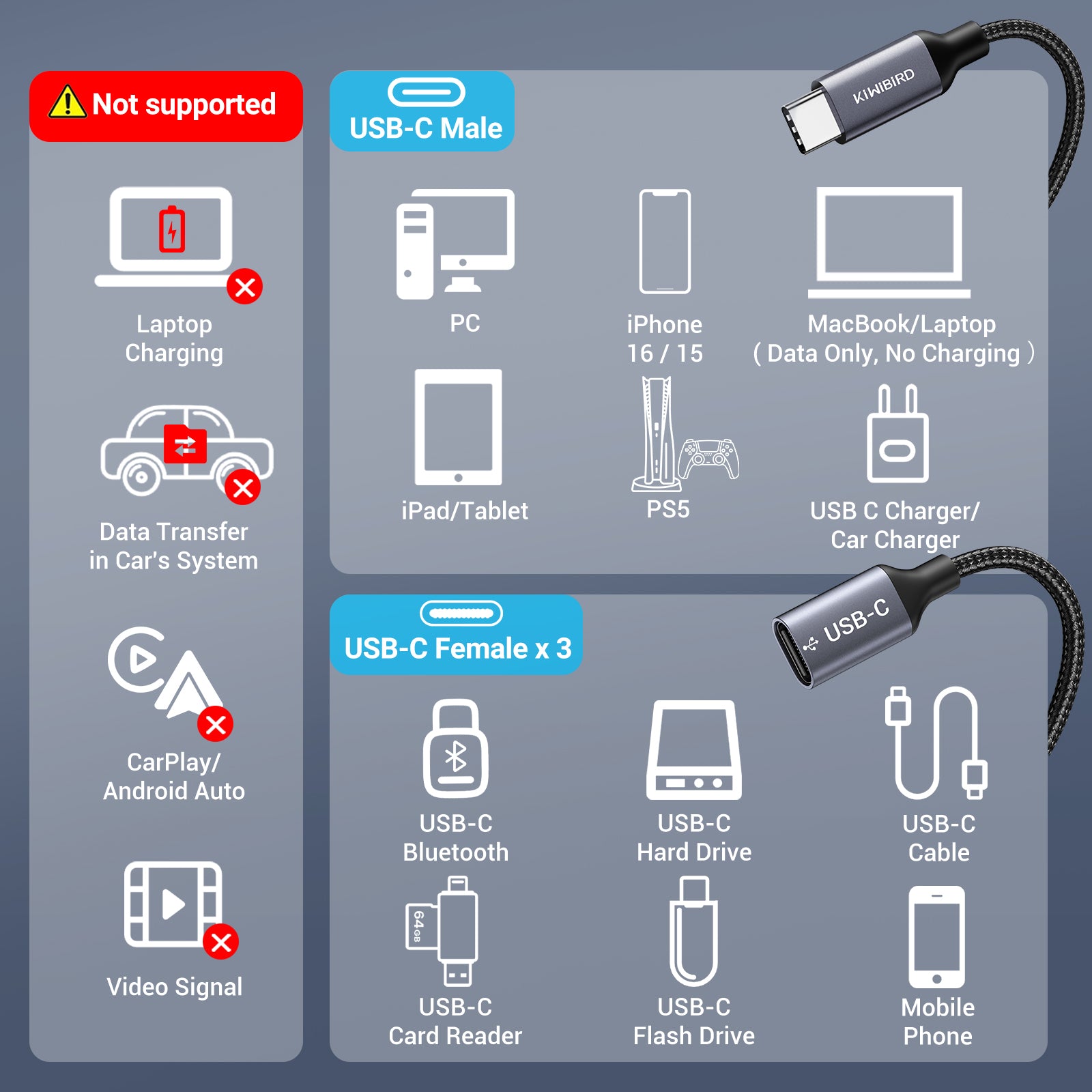 Not supported

Laptop Charging

Data Transfer in Car's System

CarPlay/ Android Auto

Video Signal

USB-C Male

KIWIBIRD

PC

iPhone 16 / 15

MacBook/Laptop ( Data Only, No Charging )

iPad/Tablet

PS5

USB C Charger/ Car Charger

USB-C Female x 3

USB-C

USB-C Bluetooth

USB-C Hard Drive

USB-C Cable

64GB

USB-C Card Reader

USB-C Flash Drive

Mobile Phone