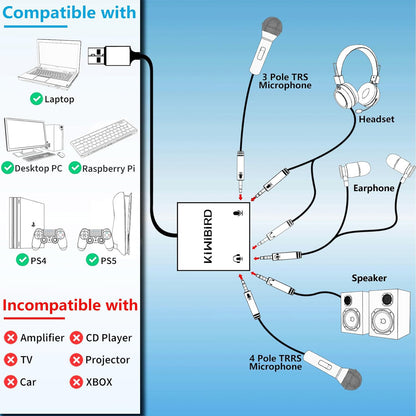 Compatible with

Laptop

Desktop PC

Raspberry Pi

PS4

PS5

Incompatible with

Amplifier

CD Player

TV

Projector

Car

XBOX

3 Pole TRS Microphone

Headset

Earphone

KIWIBIRD

Speaker

4 Pole TRRS Microphone