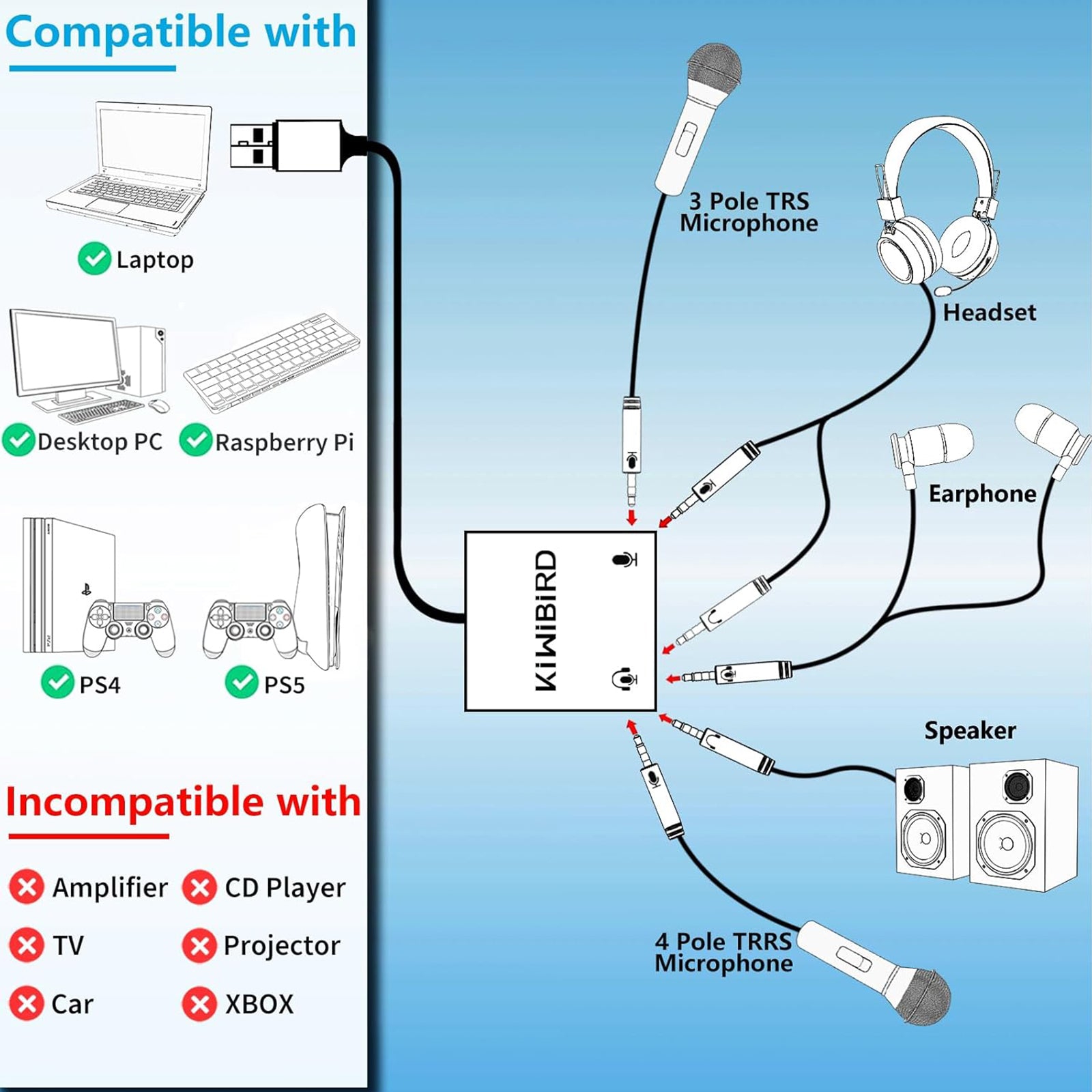 Compatible with

Laptop

Desktop PC

Raspberry Pi

PS4

PS5

Incompatible with

Amplifier

CD Player

TV

Projector

Car

XBOX

3 Pole TRS Microphone

Headset

Earphone

KiWiBiRD

Speaker

4 Pole TRRS Microphone