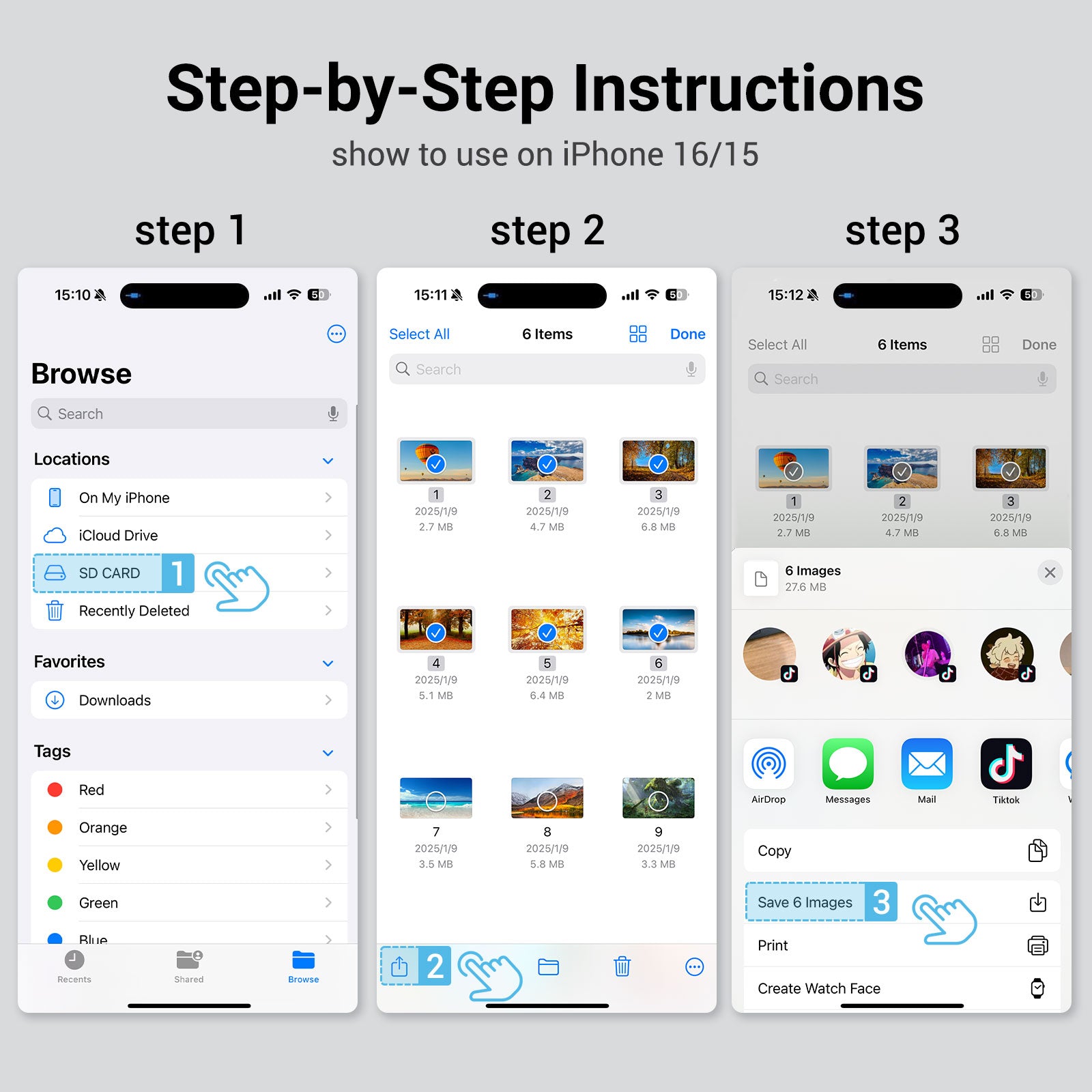 Step-by-Step Instructions
show to use on iPhone 16/15

step 1

15:10 50

Browse
Search

Locations
On My iPhone
iCloud Drive
SD CARD 1
Recently Deleted

Favorites
Downloads

Tags
Red
Orange
Yellow
Green
Blue

Recents Shared Browse

step 2

15:11 50

Select All 6 Items Done
Search

1
2025/1/9
2.7 MB

2
2025/1/9
4.7 MB

3
2025/1/9
6.8 MB

4
2025/1/9
5.1 MB

5
2025/1/9
6.4 MB

6
2025/1/9
2 MB

7
2025/1/9
3.5 MB

8
2025/1/9
5.8 MB

9
2025/1/9
3.3 MB

2

step 3

15:12 50

Select All 6 Items Done
Search

1
2025/1/9
2.7 MB

2
2025/1/9
4.7 MB

3
2025/1/9
6.8 MB

6 Images
27.6 MB

AirDrop Messages Mail Tiktok

Copy
Save 6 Images 3
Print
Create Watch Face